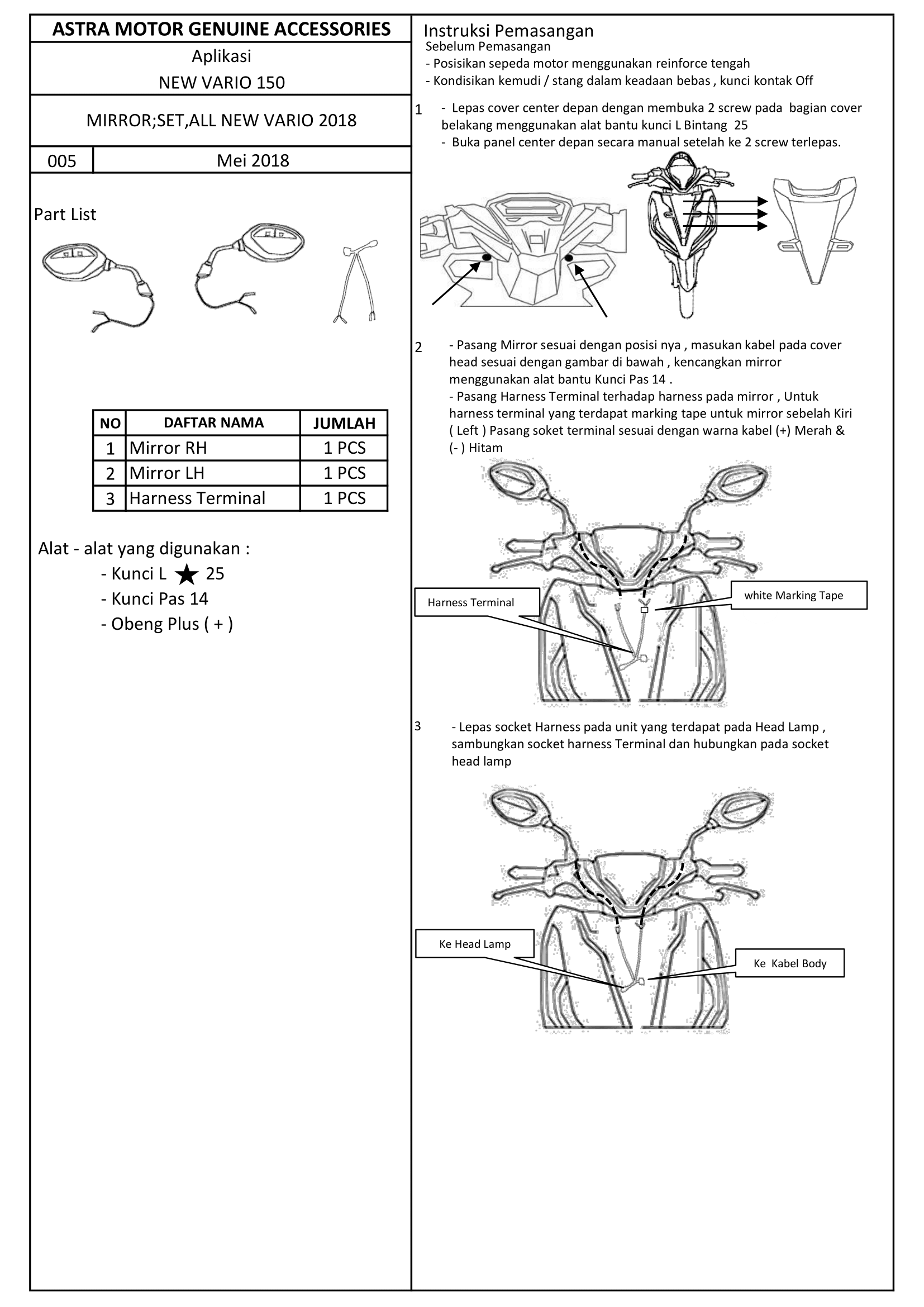 ASTRA MOTOR GENUINE ACCESSORIES

Aplikasi

NEW VARIO 150

MIRROR;SET,ALL NEW VARIO 2018

005

Mei 2018

Part List

| NO | DAFTAR NAMA | JUMLAH |
|---|---|---|
| 1 | Mirror RH | 1 PCS |
| 2 | Mirror LH | 1 PCS |
| 3 | Harness Terminal | 1 PCS |

Alat - alat yang digunakan :
- Kunci L ★ 25
- Kunci Pas 14
- Obeng Plus ( + )

Instruksi Pemasangan

Sebelum Pemasangan
- Posisikan sepeda motor menggunakan reinforce tengah
- Kondisikan kemudi / stang dalam keadaan bebas , kunci kontak Off

1 - Lepas cover center depan dengan membuka 2 screw pada bagian cover belakang menggunakan alat bantu kunci L Bintang 25
- Buka panel center depan secara manual setelah ke 2 screw terlepas.

2 - Pasang Mirror sesuai dengan posisi nya , masukan kabel pada cover head sesuai dengan gambar di bawah , kencangkan mirror menggunakan alat bantu Kunci Pas 14 .
- Pasang Harness Terminal terhadap harness pada mirror , Untuk harness terminal yang terdapat marking tape untuk mirror sebelah Kiri ( Left ) Pasang soket terminal sesuai dengan warna kabel (+) Merah & (- ) Hitam

Harness Terminal

white Marking Tape

3 - Lepas socket Harness pada unit yang terdapat pada Head Lamp , sambungkan socket harness Terminal dan hubungkan pada socket head lamp

Ke Head Lamp

Ke Kabel Body