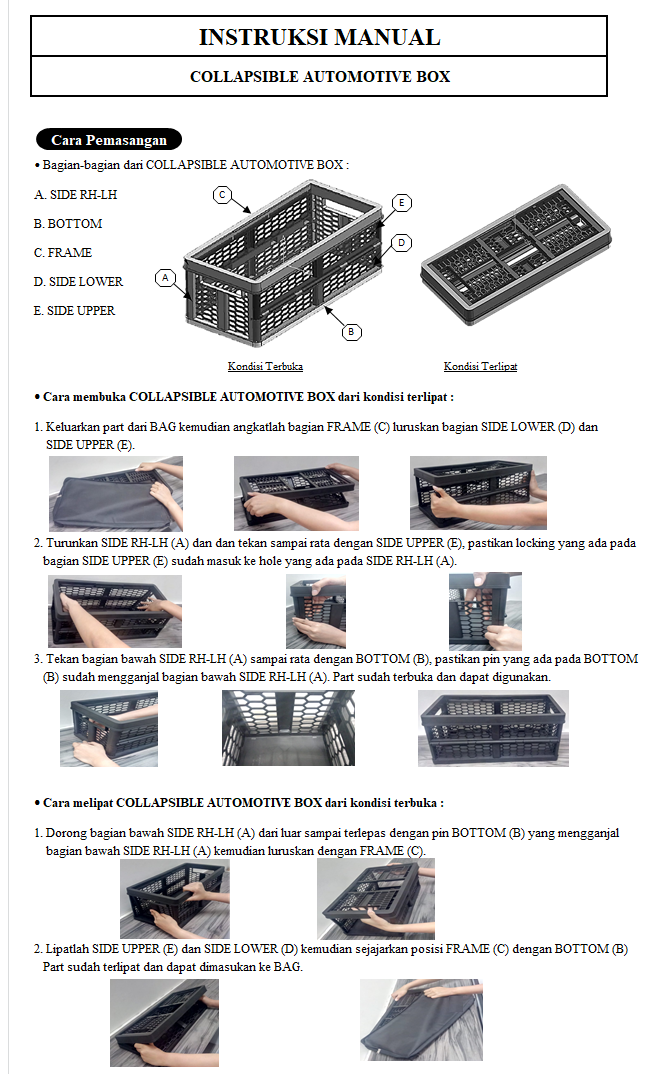 INSTRUKSI MANUAL

COLLAPSIBLE AUTOMOTIVE BOX

Cara Pemasangan

• Bagian-bagian dari COLLAPSIBLE AUTOMOTIVE BOX :

A. SIDE RH-LH

B. BOTTOM

C. FRAME

D. SIDE LOWER

E. SIDE UPPER

C E D A B

Kondisi Terbuka

Kondisi Terlipat

• Cara membuka COLLAPSIBLE AUTOMOTIVE BOX dari kondisi terlipat :

1. Keluarkan part dari BAG kemudian angkatlah bagian FRAME (C) luruskan bagian SIDE LOWER (D) dan SIDE UPPER (E).

2. Turunkan SIDE RH-LH (A) dan dan tekan sampai rata dengan SIDE UPPER (E), pastikan locking yang ada pada bagian SIDE UPPER (E) sudah masuk ke hole yang ada pada SIDE RH-LH (A).

3. Tekan bagian bawah SIDE RH-LH (A) sampai rata dengan BOTTOM (B), pastikan pin yang ada pada BOTTOM (B) sudah mengganjal bagian bawah SIDE RH-LH (A). Part sudah terbuka dan dapat digunakan.

• Cara melipat COLLAPSIBLE AUTOMOTIVE BOX dari kondisi terbuka :

1. Dorong bagian bawah SIDE RH-LH (A) dari luar sampai terlepas dengan pin BOTTOM (B) yang mengganjal bagian bawah SIDE RH-LH (A) kemudian luruskan dengan FRAME (C).

2. Lipatlah SIDE UPPER (E) dan SIDE LOWER (D) kemudian sejajarkan posisi FRAME (C) dengan BOTTOM (B) Part sudah terlipat dan dapat dimasukan ke BAG.